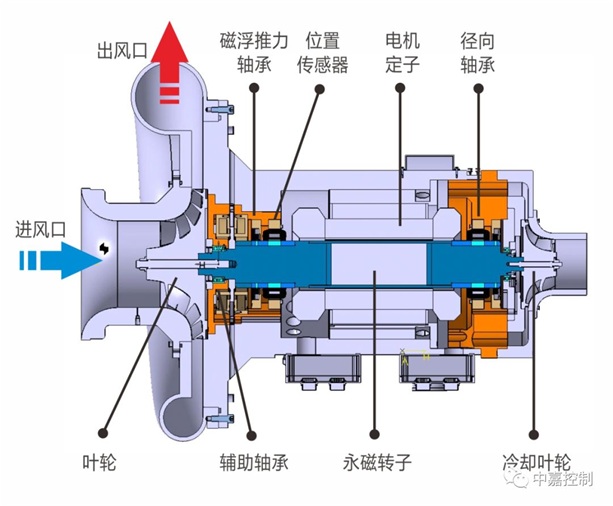 出风口

磁浮推力轴承

位置传感器

电机定子

径向轴承

进风口

叶轮

辅助轴承

永磁转子

冷却叶轮

中嘉控制